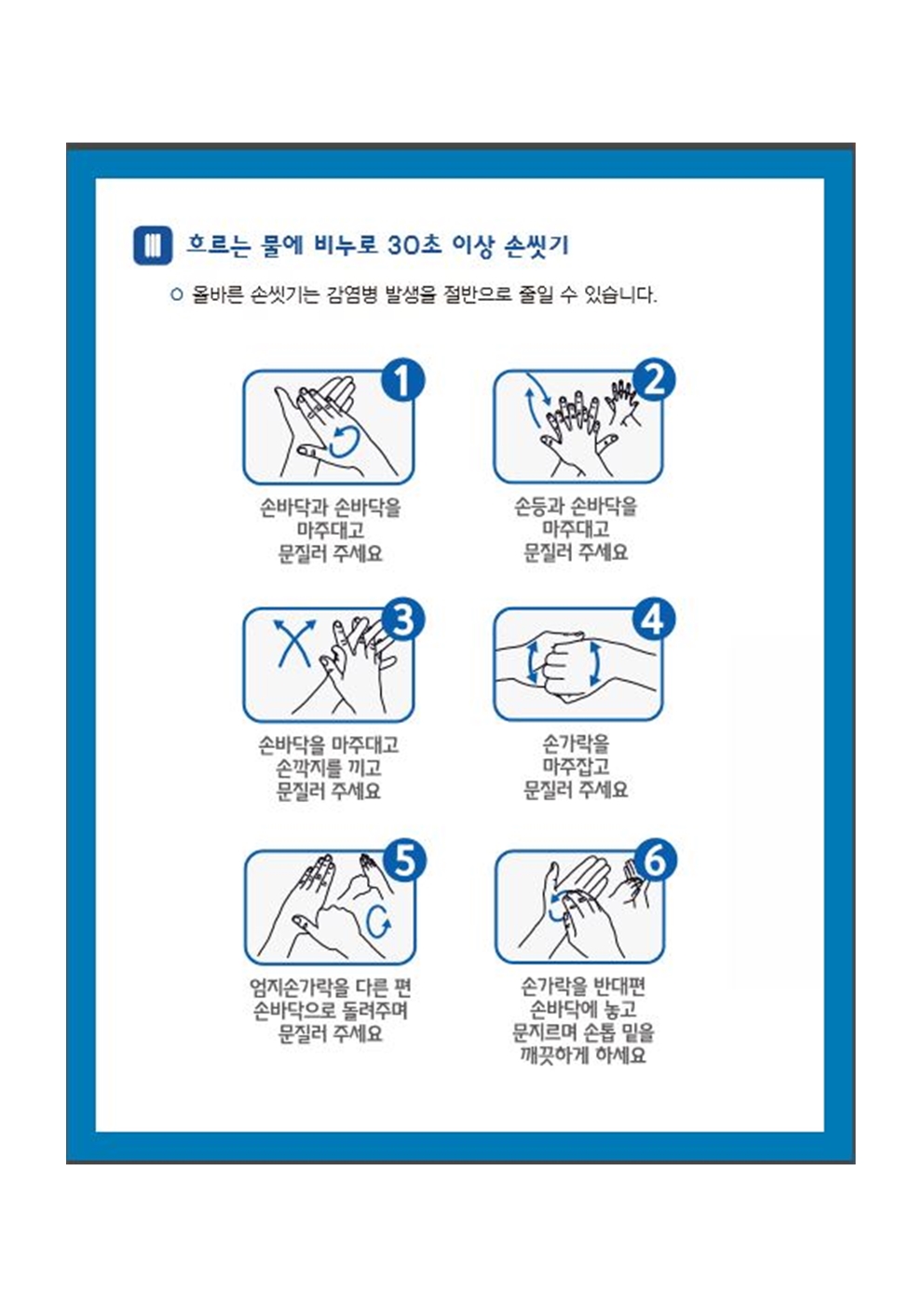 Ⅲ 흐르는 물에 비누로 30초 이상 손씻기

○ 올바른 손씻기는 감염병 발생을 절반으로 줄일 수 있습니다.

1
손바닥과 손바닥을 마주대고 문질러 주세요

2
손등과 손바닥을 마주대고 문질러 주세요

3
손바닥을 마주대고 손깍지를 끼고 문질러 주세요

4
손가락을 마주잡고 문질러 주세요

5
엄지손가락을 다른 편 손바닥으로 돌려주며 문질러 주세요

6
손가락을 반대편 손바닥에 놓고 문지르며 손톱 밑을 깨끗하게 하세요